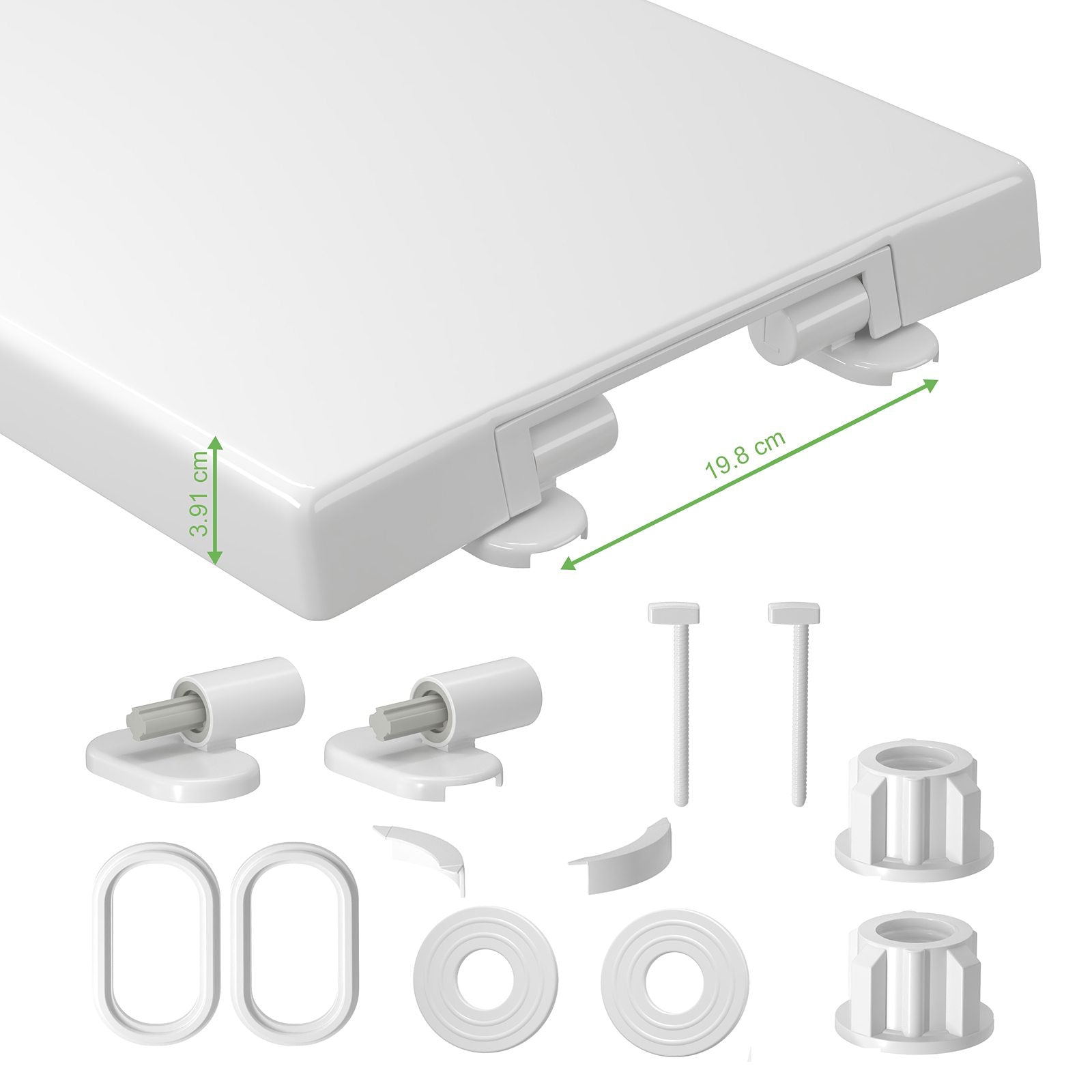 3.91 cm

19.8 cm